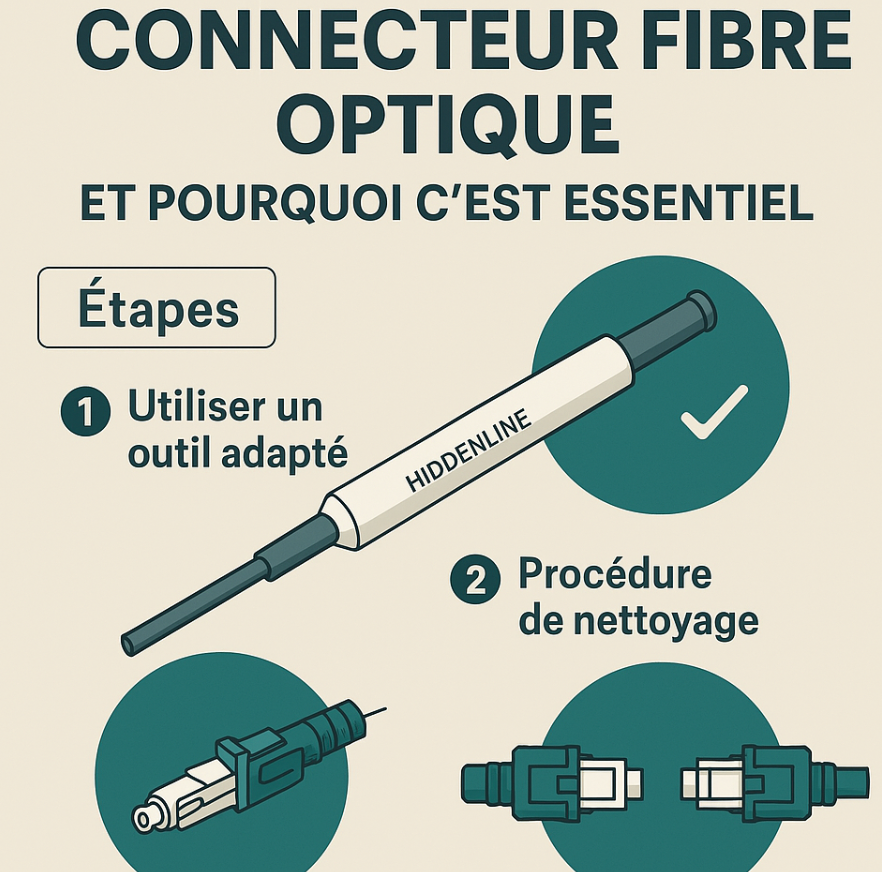 CONNECTEUR FIBRE OPTIQUE

ET POURQUOI C'EST ESSENTIEL

Étapes

1 Utiliser un outil adapté

HIDDENLINE

2 Procédure de nettoyage